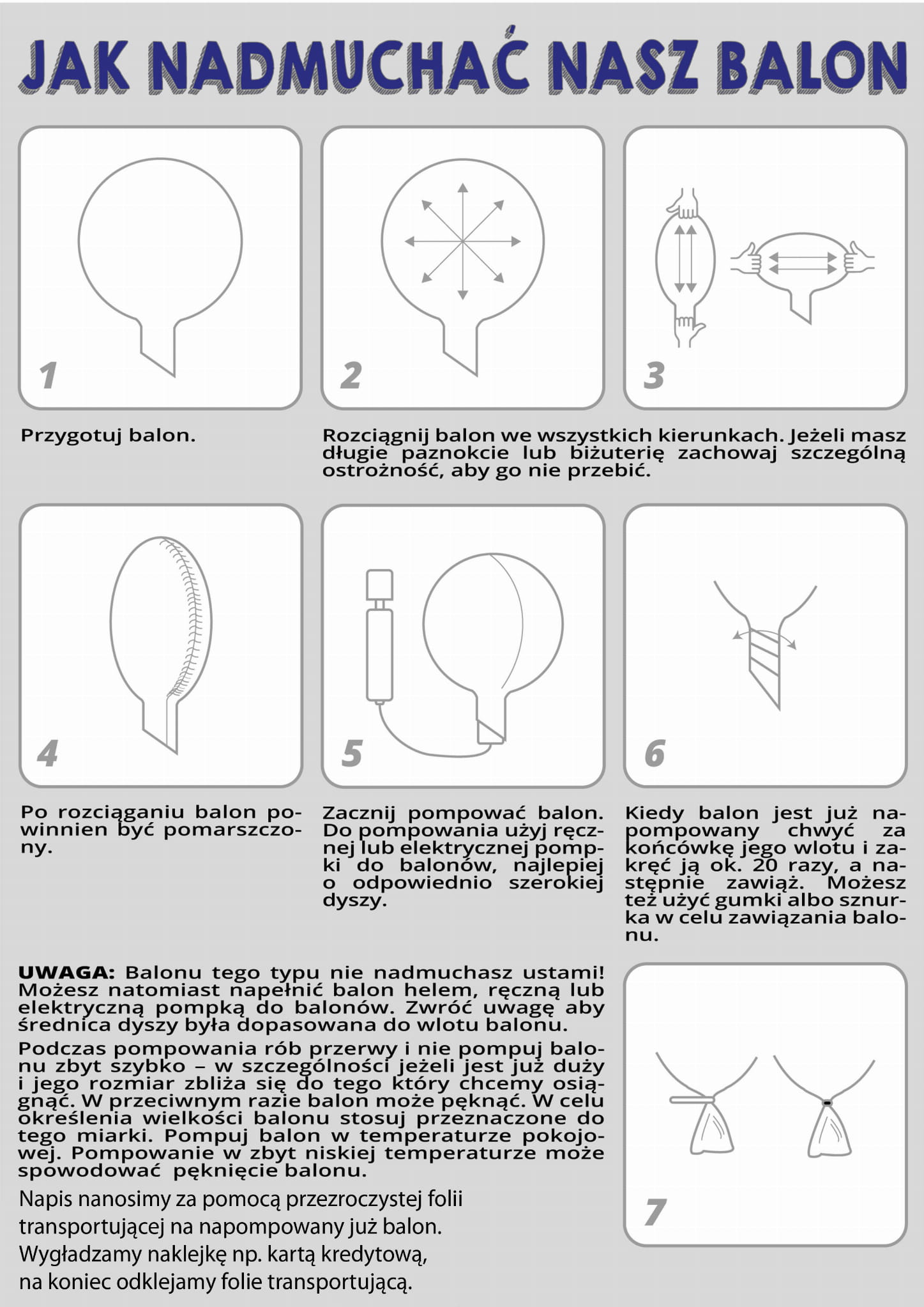 JAK NADMUCHAĆ NASZ BALON

1

2

3

Przygotuj balon.

Rozciągnij balon we wszystkich kierunkach. Jeżeli masz długie paznokcie lub biżuterię zachowaj szczególną ostrożność, aby go nie przebić.

4

5

6

Po rozciąganiu balon powinnien być pomarszczony.

Zacznij pompować balon. Do pompowania użyj ręcznej lub elektrycznej pompki do balonów, najlepiej o odpowiednio szerokiej dyszy.

Kiedy balon jest już napompowany chwyć za końcówkę jego wlotu i zakręć ją ok. 20 razy, a następnie zawiąż. Możesz też użyć gumki albo sznurka w celu zawiązania balonu.

UWAGA: Balonu tego typu nie nadmuchasz ustami! Możesz natomiast napełnić balon helem, ręczną lub elektryczną pompką do balonów. Zwróć uwagę aby średnica dyszy była dopasowana do wlotu balonu.

Podczas pompowania rób przerwy i nie pompuj balonu zbyt szybko – w szczególności jeżeli jest już duży i jego rozmiar zbliża się do tego który chcemy osiągnąć. W przeciwnym razie balon może pęknąć. W celu określenia wielkości balonu stosuj przeznaczone do tego miarki. Pompuj balon w temperaturze pokojowej. Pompowanie w zbyt niskiej temperaturze może spowodować pęknięcie balonu.

Napis nanosimy za pomocą przezroczystej folii transportującej na napompowany już balon. Wygładzamy naklejkę np. kartą kredytową, na koniec odklejamy folie transportującą.

7