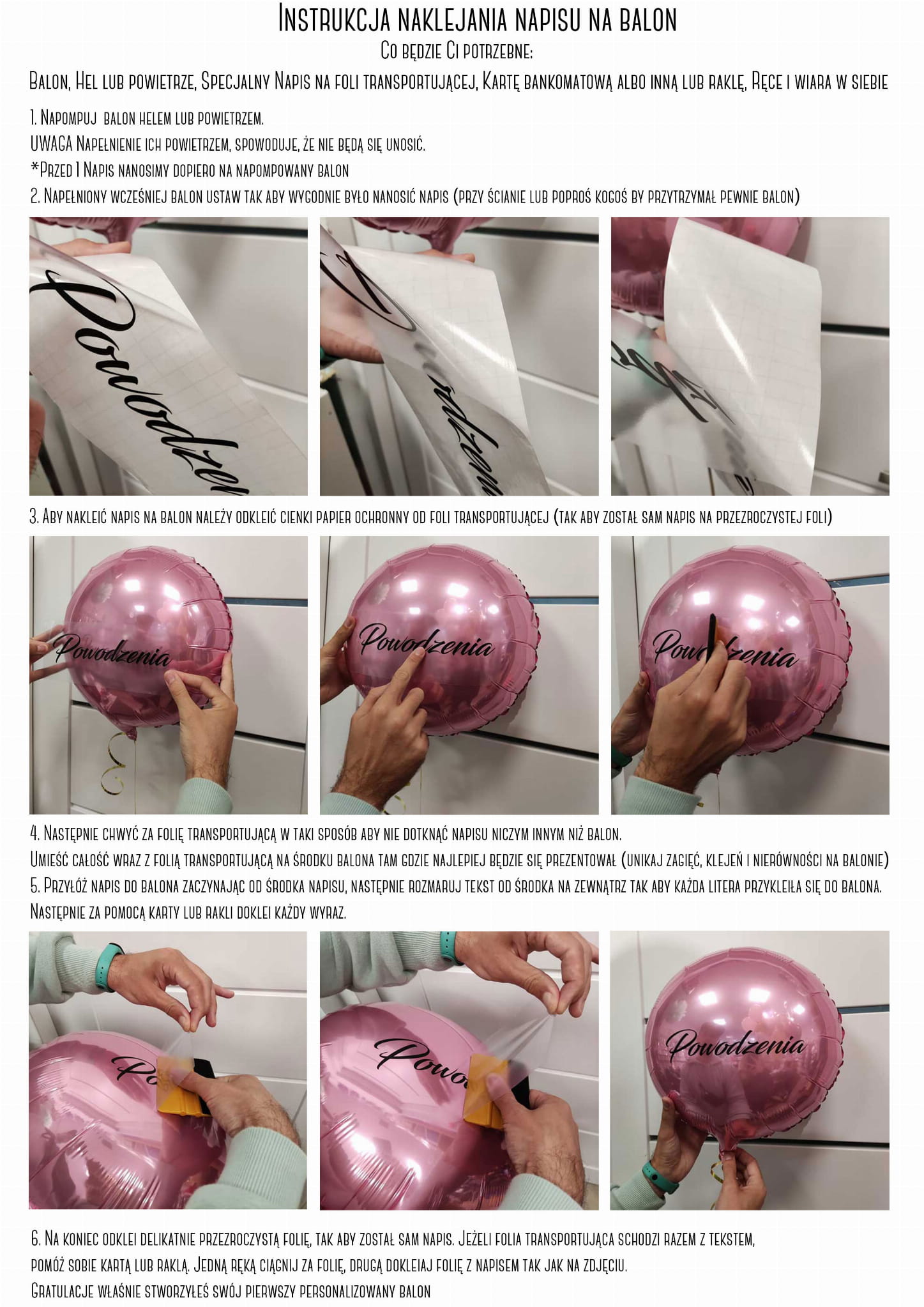 Instrukcja naklejania napisu na balon
Co będzie Ci potrzebne:
Balon, Hel lub powietrze, Specjalny Napis na foli transportującej, Kartę bankomatową albo inną lub raklę, Ręce i wiara w siebie

1. Napompuj balon helem lub powietrzem.
UWAGA Napełnienie ich powietrzem, spowoduje, że nie będą się unosić.
*Przed 1 Napis nanosimy dopiero na napompowany balon
2. Napełniony wcześniej balon ustaw tak aby wygodnie było nanosić napis (przy ścianie lub poproś kogoś by przytrzymał pewnie balon)

Powodzen

dzen

3. Aby nakleić napis na balon należy odkleić cienki papier ochronny od foli transportującej (tak aby został sam napis na przezroczystej foli)

Powodzenia

Powodzenia

Powodzenia

4. Następnie chwyć za folię transportującą w taki sposób aby nie dotknąć napisu niczym innym niż balon.
Umieść całość wraz z folią transportującą na środku balona tam gdzie najlepiej będzie się prezentował (unikaj zagięć, klejeń i nierówności na balonie)
5. Przyłóż napis do balona zaczynając od środka napisu, następnie rozmaruj tekst od środka na zewnątrz tak aby każda litera przykleiła się do balona.
Następnie za pomocą karty lub rakli doklei każdy wyraz.

Po

Powo

Powodzenia

6. Na koniec odklei delikatnie przezroczystą folię, tak aby został sam napis. Jeżeli folia transportująca schodzi razem z tekstem, pomóż sobie kartą lub raklą. Jedną ręką ciągnij za folię, drugą dokleiaj folię z napisem tak jak na zdjęciu.
Gratulacje właśnie stworzyłeś swój pierwszy personalizowany balon